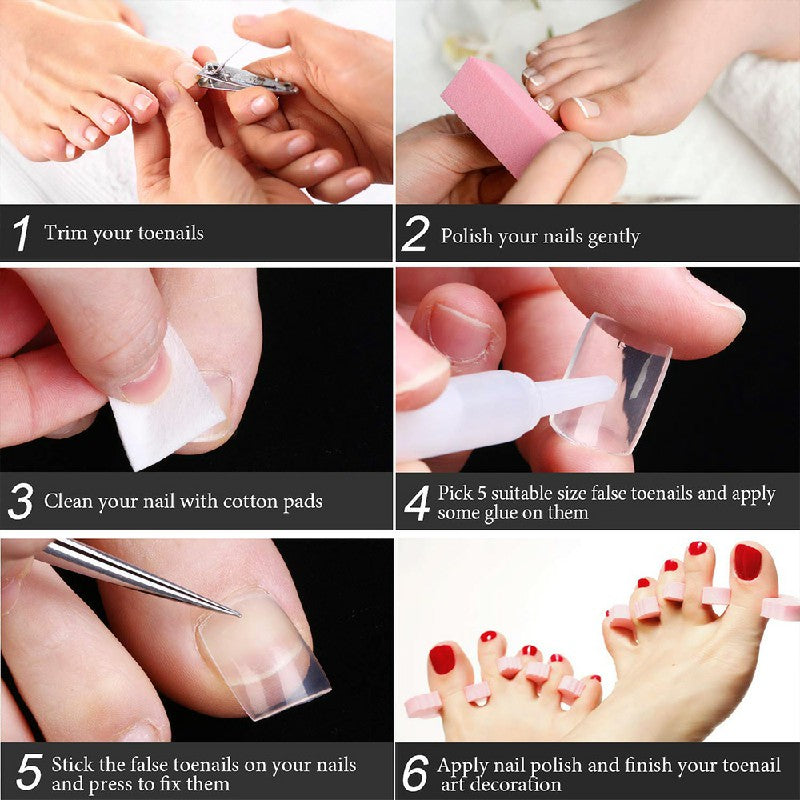 1 Trim your toenails

2 Polish your nails gently

3 Clean your nail with cotton pads

4 Pick 5 suitable size false toenails and apply some glue on them

5 Stick the false toenails on your nails and press to fix them

6 Apply nail polish and finish your toenail art decoration