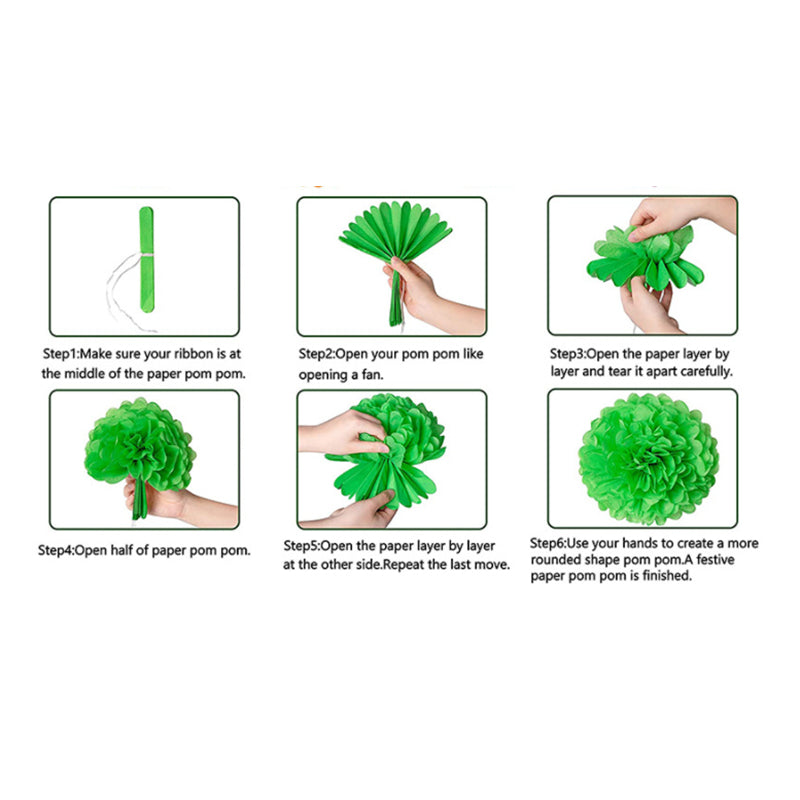 Step1:Make sure your ribbon is at the middle of the paper pom pom.

Step2:Open your pom pom like opening a fan.

Step3:Open the paper layer by layer and tear it apart carefully.

Step4:Open half of paper pom pom.

Step5:Open the paper layer by layer at the other side.Repeat the last move.

Step6:Use your hands to create a more rounded shape pom pom.A festive paper pom pom is finished.